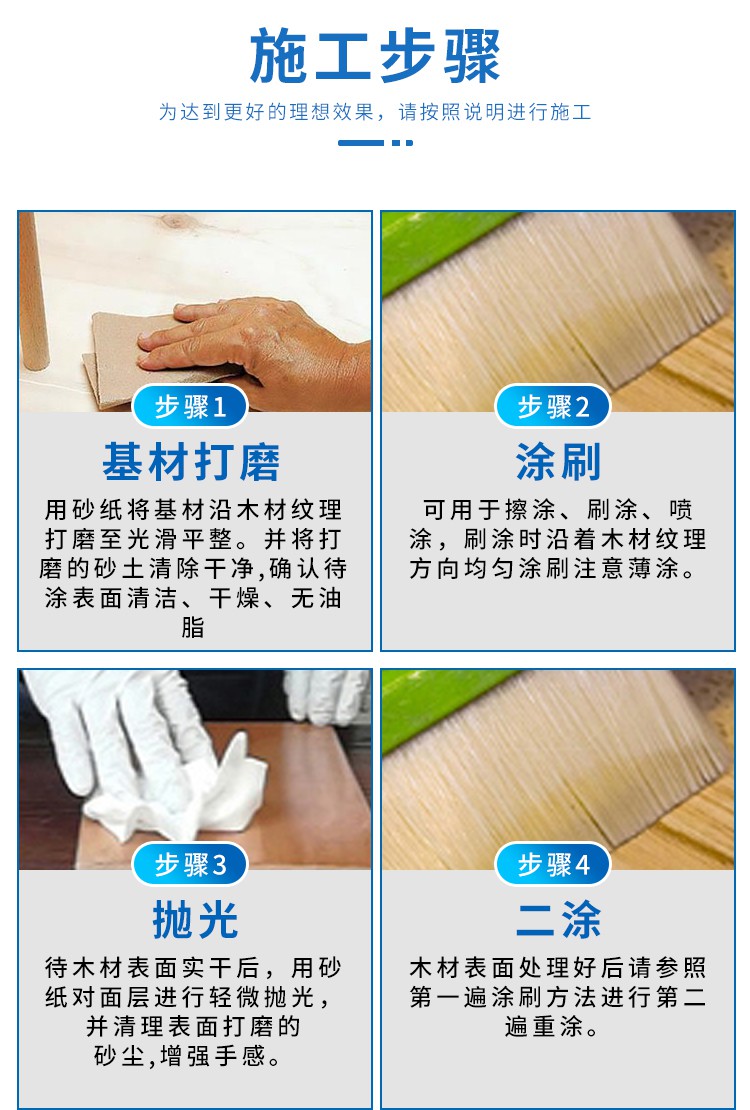 施工步骤

为达到更好的理想效果，请按照说明进行施工

步骤1

基材打磨

用砂纸将基材沿木材纹理打磨至光滑平整。并将打磨的砂土清除干净,确认待涂表面清洁、干燥、无油脂

步骤2

涂刷

可用于擦涂、刷涂、喷涂，刷涂时沿着木材纹理方向均匀涂刷注意薄涂。

步骤3

抛光

待木材表面实干后，用砂纸对面层进行轻微抛光，并清理表面打磨的砂尘,增强手感。

步骤4

二涂

木材表面处理好后请参照第一遍涂刷方法进行第二遍重涂。